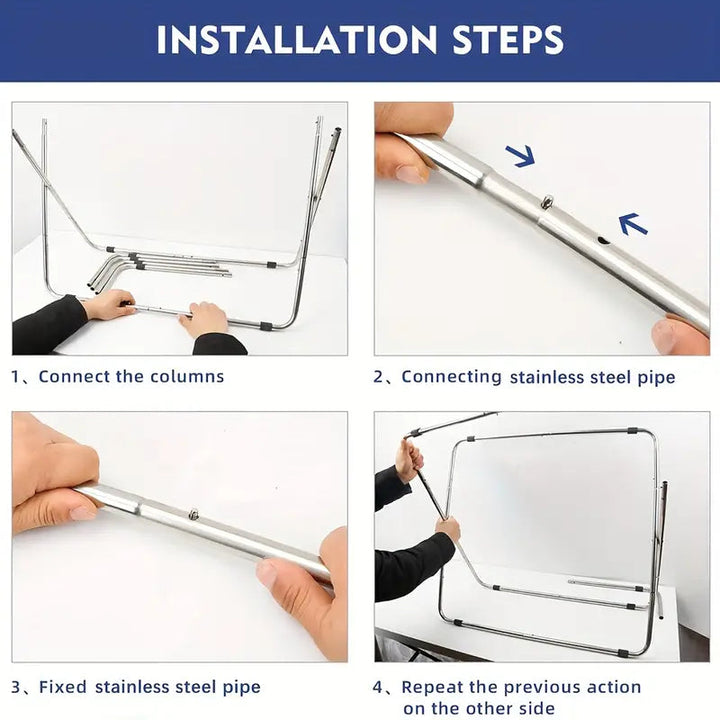 INSTALLATION STEPS

1、Connect the columns

2、Connecting stainless steel pipe

3、Fixed stainless steel pipe

4、Repeat the previous action on the other side