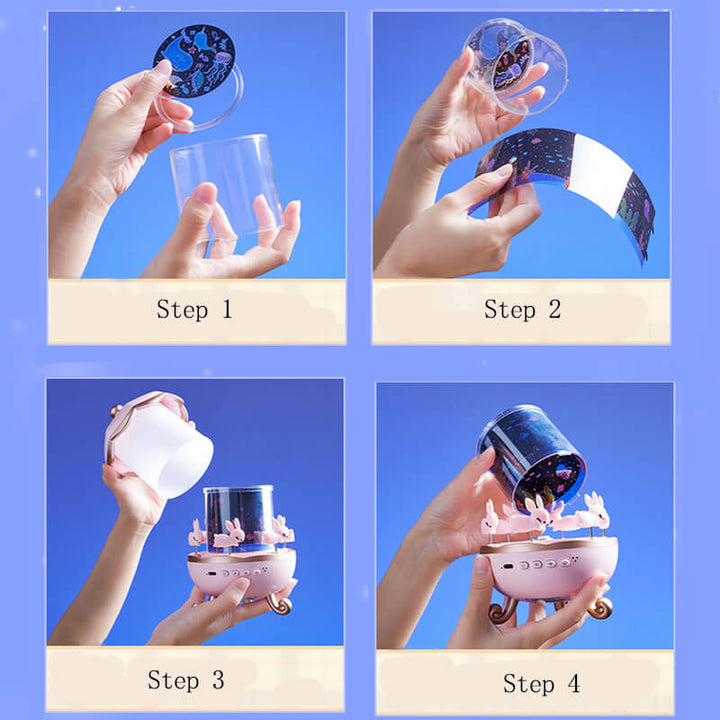 Step 1

Step 2

Step 3

Step 4