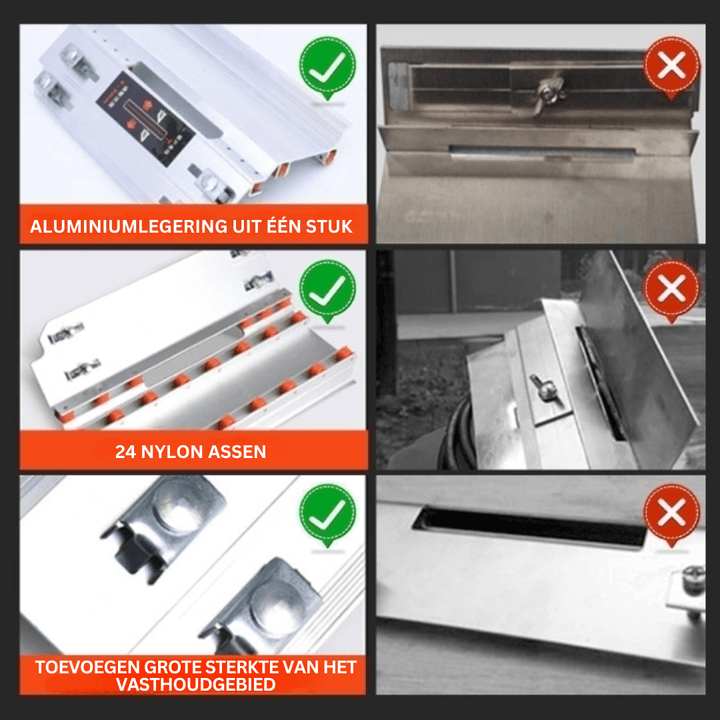 ALUMINIUMLEGERING UIT ÉÉN STUK

24 NYLON ASSEN

TOEVOEGEN GROTE STERKTE VAN HET VASTHOUDGEBIED