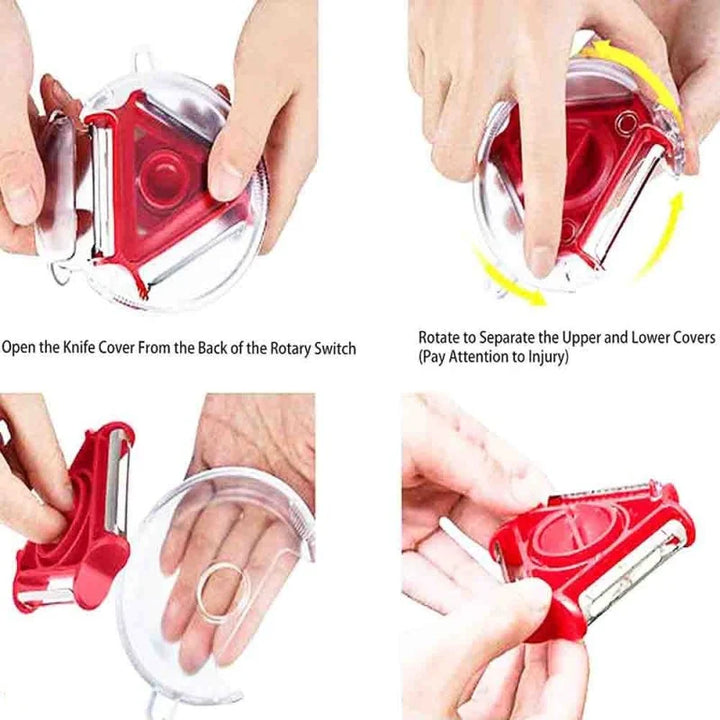 Open the Knife Cover From the Back of the Rotary Switch

Rotate to Separate the Upper and Lower Covers (Pay Attention to Injury)