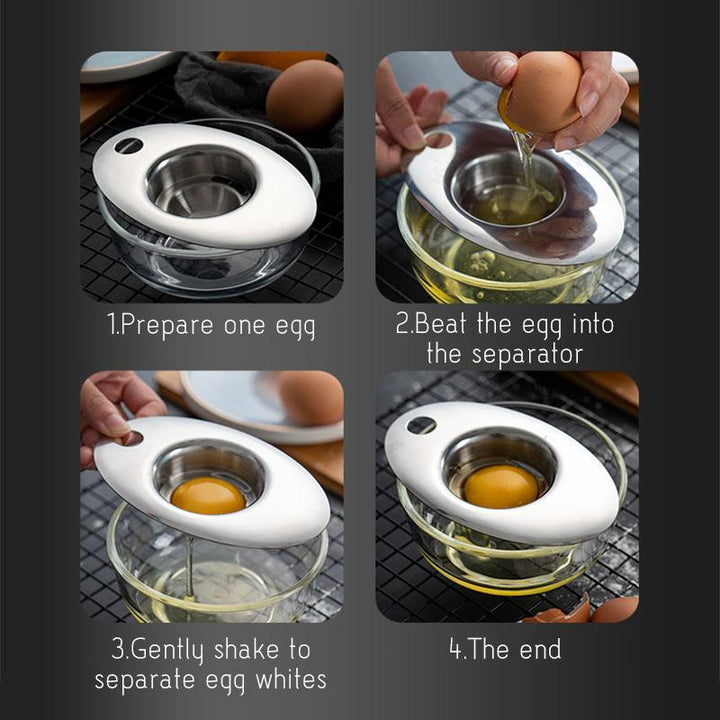 1.Prepare one egg

2.Beat the egg into the separator

3.Gently shake to separate egg whites

4.The end