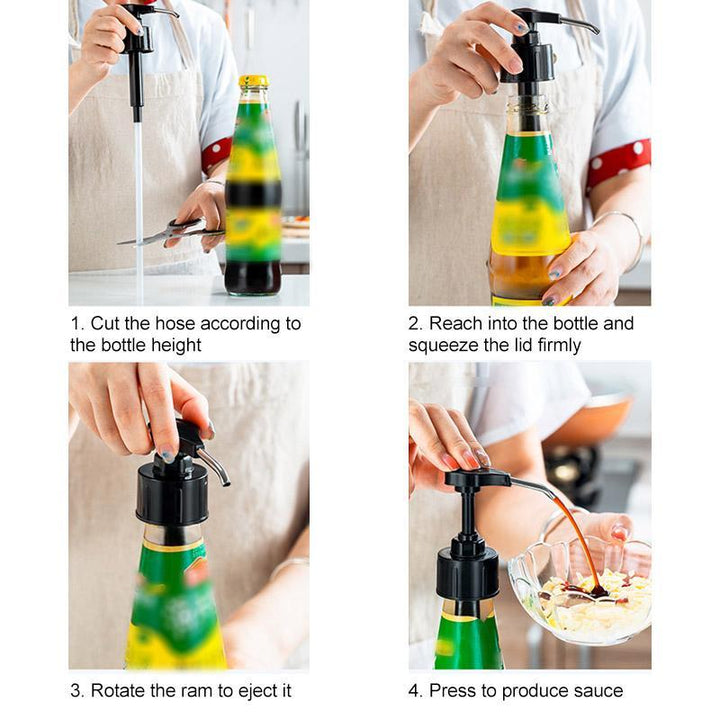 1. Cut the hose according to the bottle height

2. Reach into the bottle and squeeze the lid firmly

3. Rotate the ram to eject it

4. Press to produce sauce