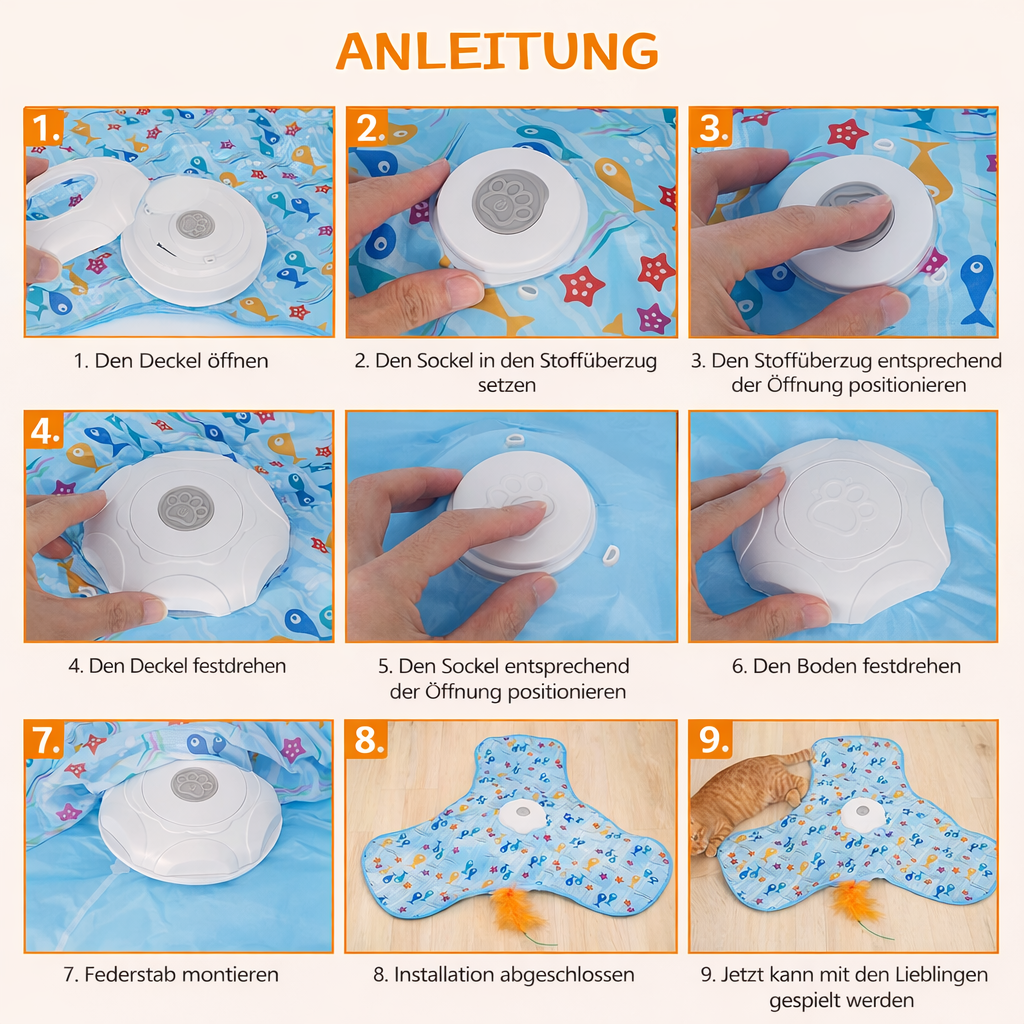 ANLEITUNG

1.

1. Den Deckel öffnen

2.

2. Den Sockel in den Stoffüberzug setzen

3.

3. Den Stoffüberzug entsprechend der Öffnung positionieren

4.

4. Den Deckel festdrehen

5. Den Sockel entsprechend der Öffnung positionieren

6. Den Boden festdrehen

7.

7. Federstab montieren

8.

8. Installation abgeschlossen

9.

9. Jetzt kann mit den Lieblingen gespielt werden