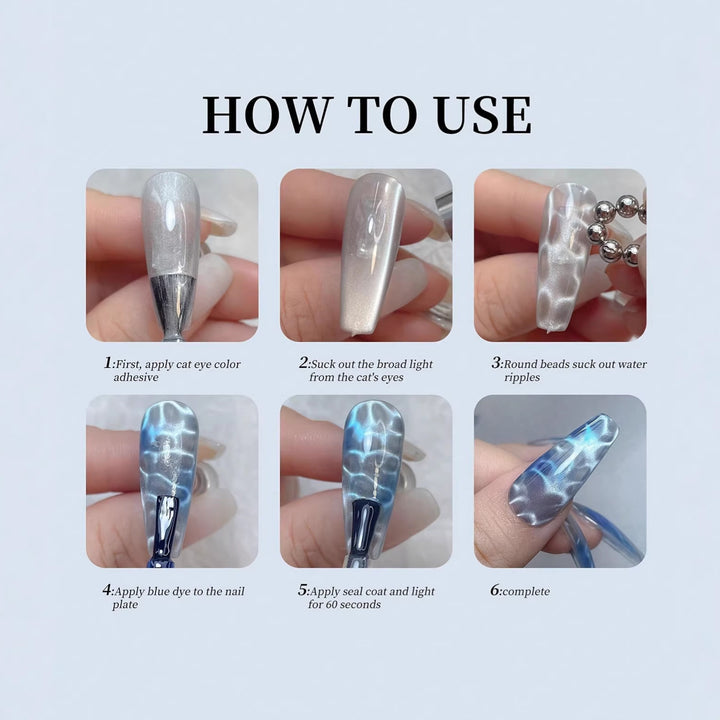 HOW TO USE

1:First, apply cat eye color adhesive

2:Suck out the broad light from the cat's eyes

3:Round beads suck out water ripples

4:Apply blue dye to the nail plate

5:Apply seal coat and light for 60 seconds

6:complete