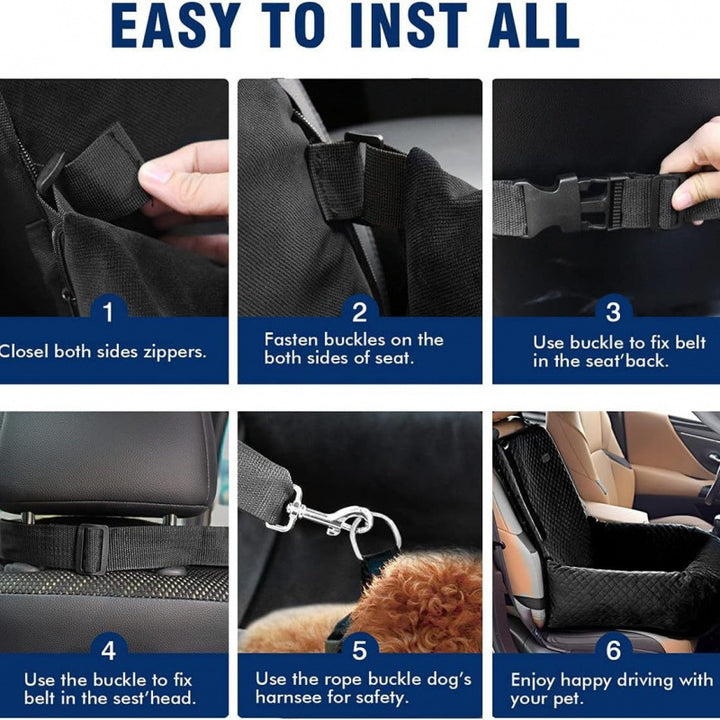 EASY TO INST ALL

1
Closel both sides zippers.

2
Fasten buckles on the both sides of seat.

3
Use buckle to fix belt in the seat'back.

4
Use the buckle to fix belt in the sest'head.

5
Use the rope buckle dog's harnsee for safety.

6
Enjoy happy driving with your pet.