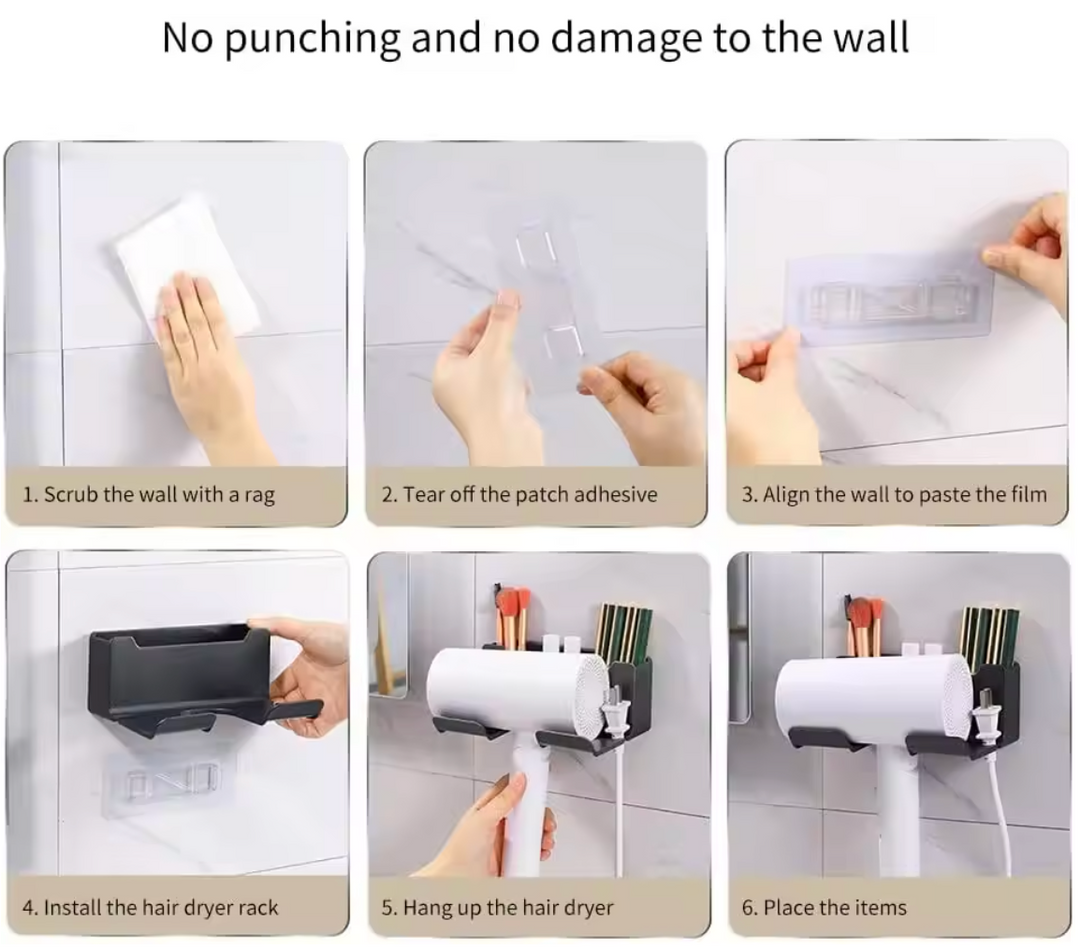 No punching and no damage to the wall

1. Scrub the wall with a rag

2. Tear off the patch adhesive

3. Align the wall to paste the film

4. Install the hair dryer rack

5. Hang up the hair dryer

6. Place the items